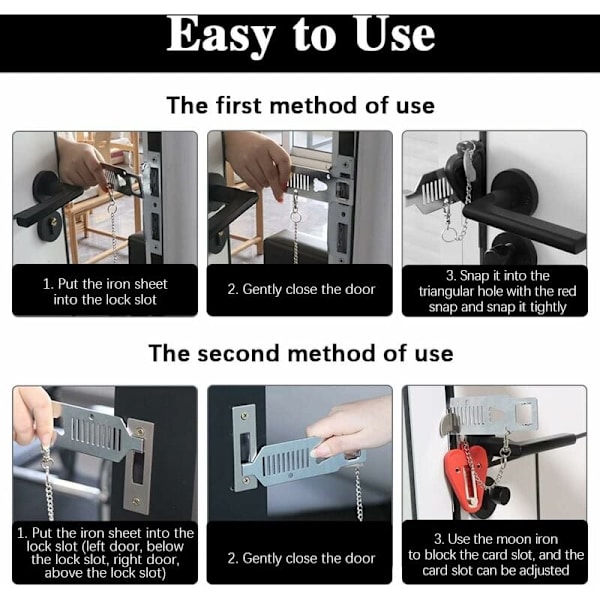 Easy to Use

The first method of use

1. Put the iron sheet into the lock slot

2. Gently close the door

3. Snap it into the triangular hole with the red snap and snap it tightly

The second method of use

1. Put the iron sheet into the lock slot (left door, below the lock slot, right door, above the lock slot)

2. Gently close the door

3. Use the moon iron to block the card slot, and the card slot can be adjusted