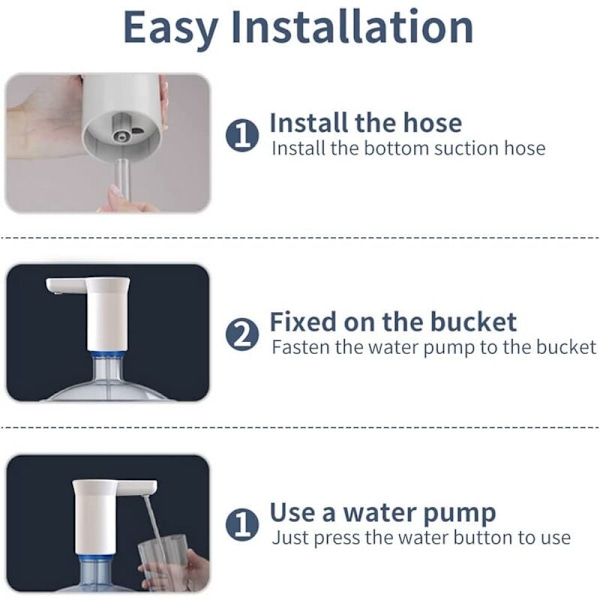 Easy Installation

1 Install the hose
Install the bottom suction hose

2 Fixed on the bucket
Fasten the water pump to the bucket

1 Use a water pump
Just press the water button to use