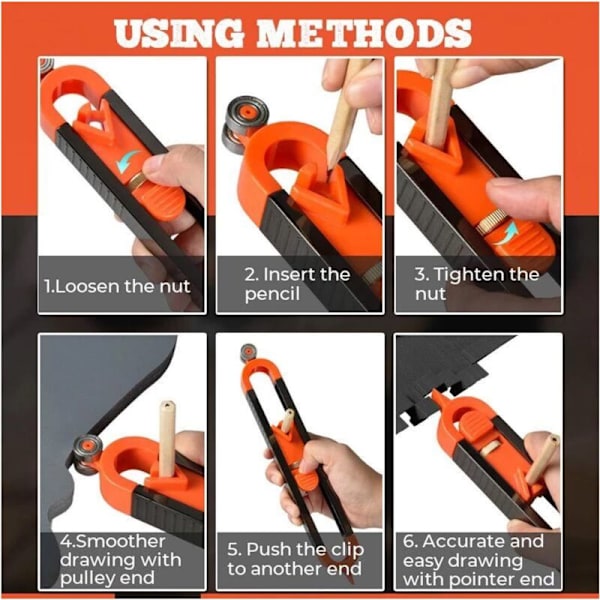 USING METHODS

1.Loosen the nut

2. Insert the pencil

3. Tighten the nut

4.Smoother drawing with pulley end

5. Push the clip to another end

6. Accurate and easy drawing with pointer end