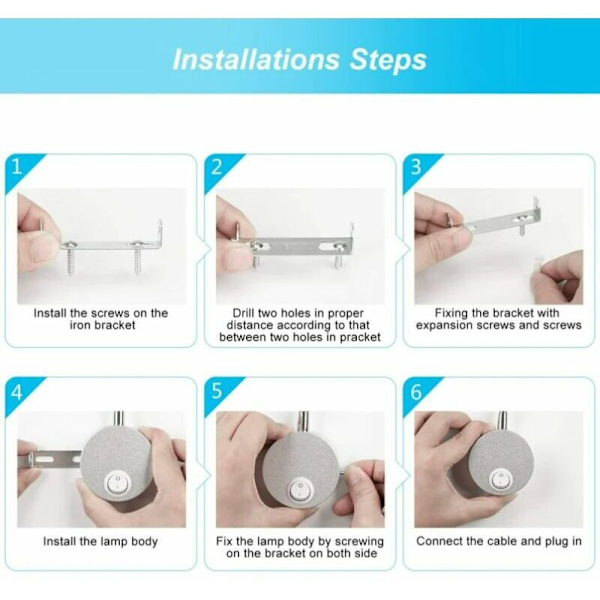 Installations Steps

1

Install the screws on the iron bracket

2

Drill two holes in proper distance according to that between two holes in pracket

3

Fixing the bracket with expansion screws and screws

4

Install the lamp body

5

Fix the lamp body by screwing on the bracket on both side

6

Connect the cable and plug in