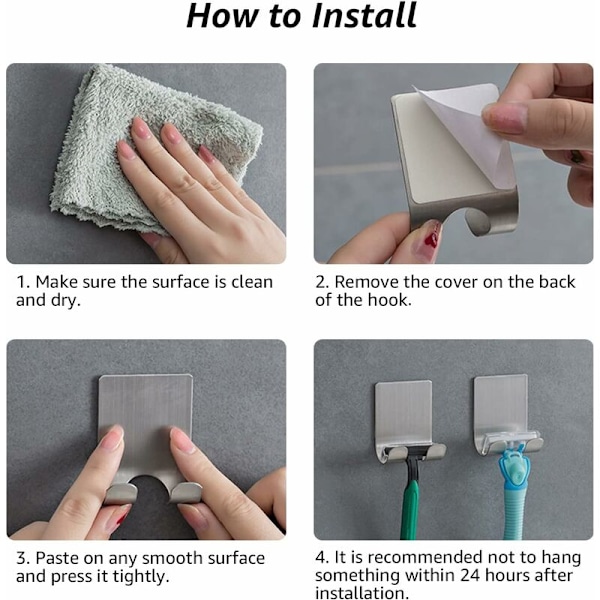 How to Install

1. Make sure the surface is clean and dry.

2. Remove the cover on the back of the hook.

3. Paste on any smooth surface and press it tightly.

4. It is recommended not to hang something within 24 hours after installation.