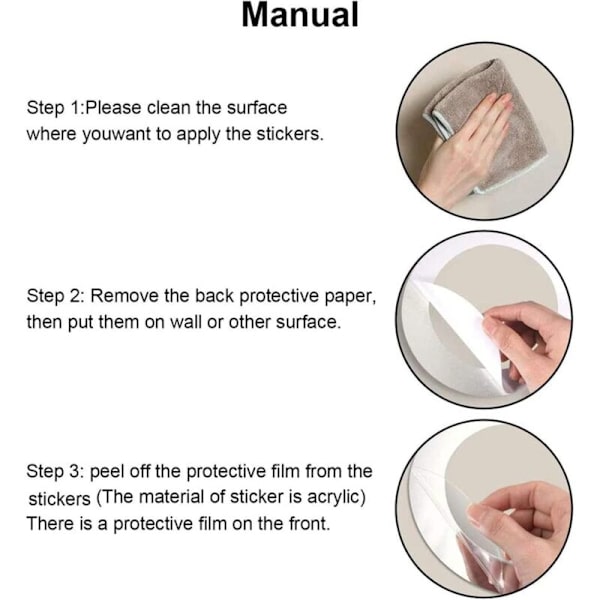 Manual

Step 1:Please clean the surface where youwant to apply the stickers.

Step 2: Remove the back protective paper, then put them on wall or other surface.

Step 3: peel off the protective film from the stickers (The material of sticker is acrylic) There is a protective film on the front.