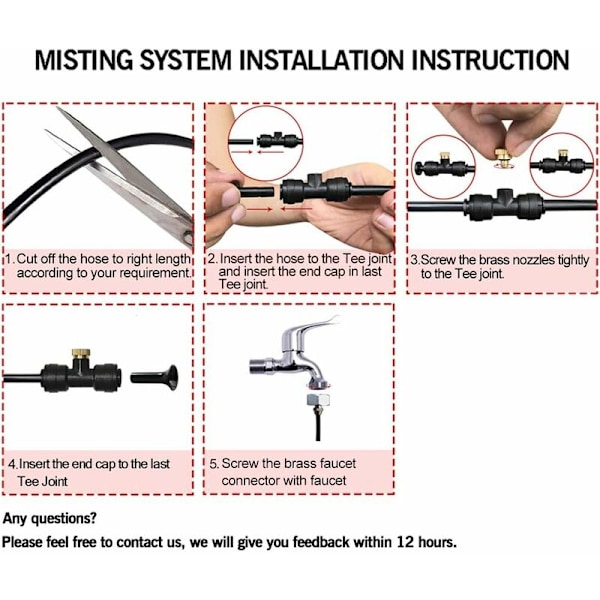 MISTING SYSTEM INSTALLATION INSTRUCTION

1. Cut off the hose to right length according to your requirement.

2. Insert the hose to the Tee joint and insert the end cap in last Tee joint.

3. Screw the brass nozzles tightly to the Tee joint.

4. Insert the end cap to the last Tee Joint

5. Screw the brass faucet connector with faucet

Any questions?

Please feel free to contact us, we will give you feedback within 12 hours.