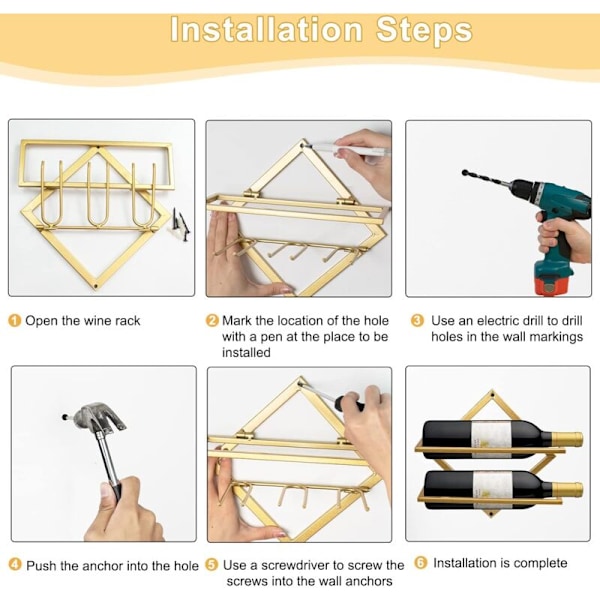 Installation Steps

1 Open the wine rack

2 Mark the location of the hole with a pen at the place to be installed

3 Use an electric drill to drill holes in the wall markings

4 Push the anchor into the hole

5 Use a screwdriver to screw the screws into the wall anchors

6 Installation is complete