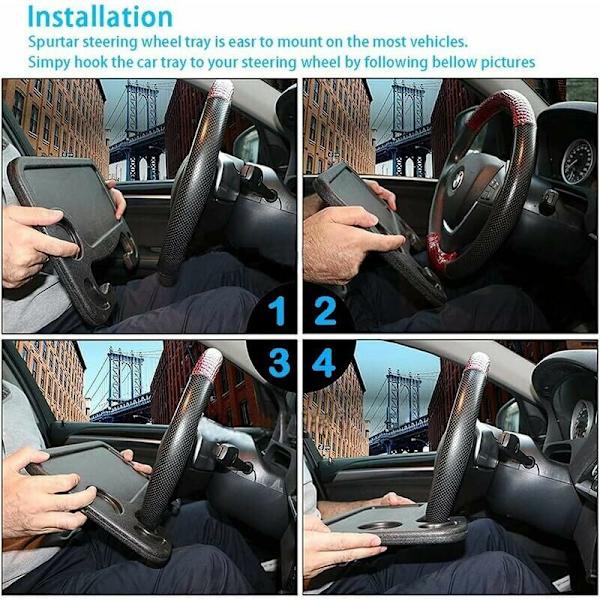 Installation
Spurtar steering wheel tray is easr to mount on the most vehicles.
Simpy hook the car tray to your steering wheel by following bellow pictures

1

2

3

4