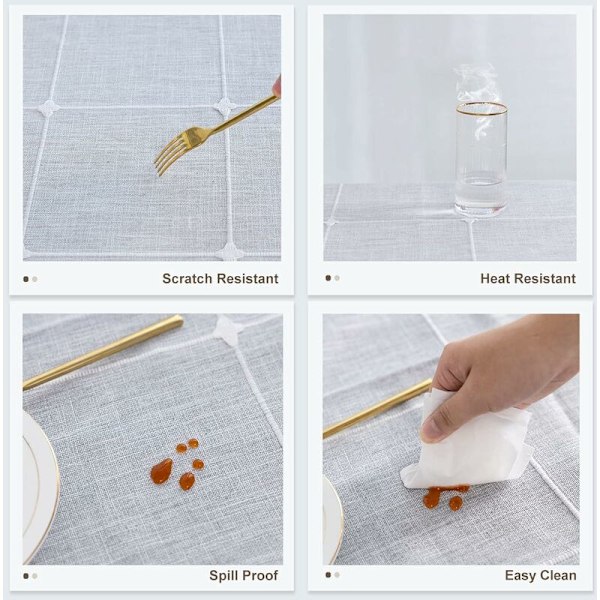 Scratch Resistant

Heat Resistant

Spill Proof

Easy Clean