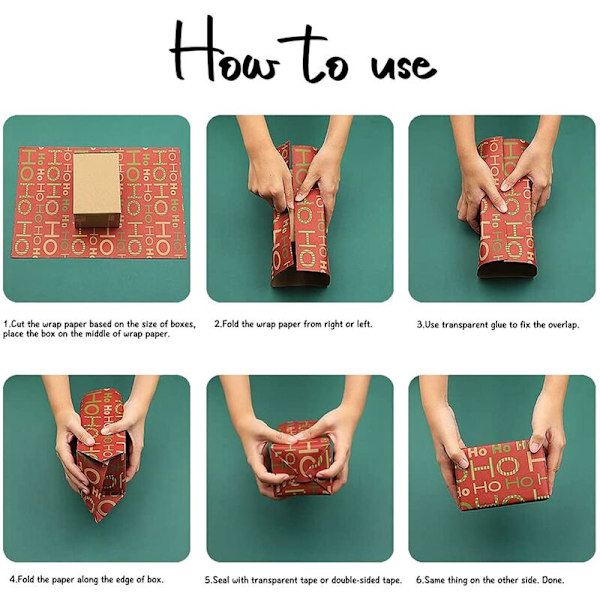 How to use

1.Cut the wrap paper based on the size of boxes, place the box on the middle of wrap paper.

2.Fold the wrap paper from right or left.

3.Use transparent glue to fix the overlap.

4.Fold the paper along the edge of box.

5.Seal with transparent tape or double-sided tape.

6.Same thing on the other side. Done.