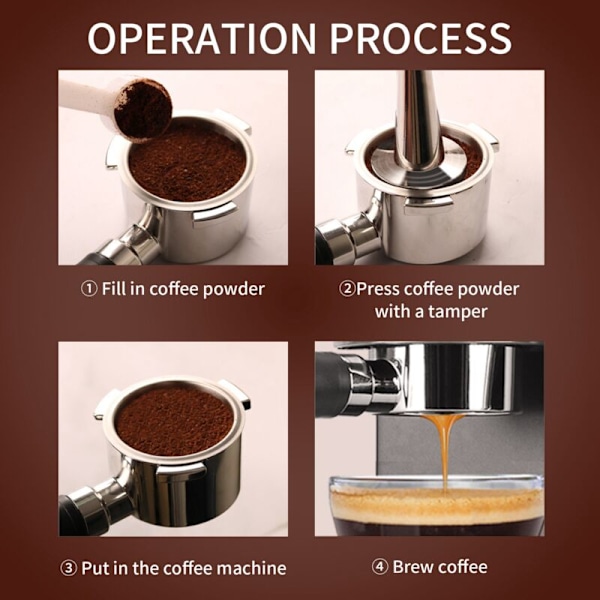 OPERATION PROCESS

① Fill in coffee powder

②Press coffee powder with a tamper

③ Put in the coffee machine

④ Brew coffee