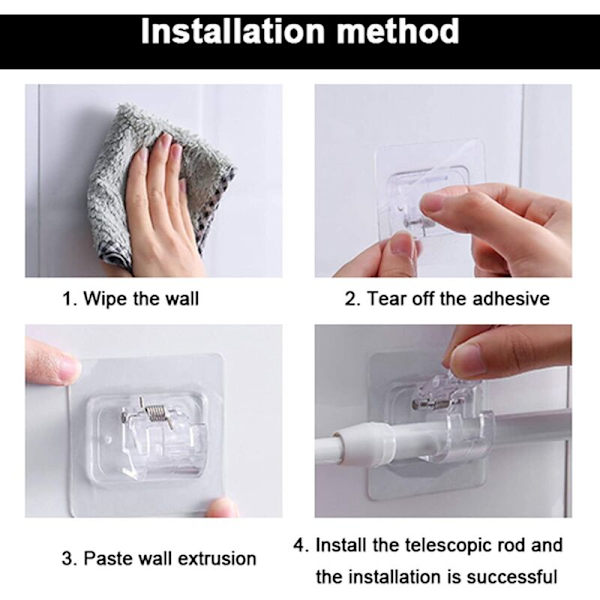 Installation method

1. Wipe the wall

2. Tear off the adhesive

3. Paste wall extrusion

4. Install the telescopic rod and the installation is successful