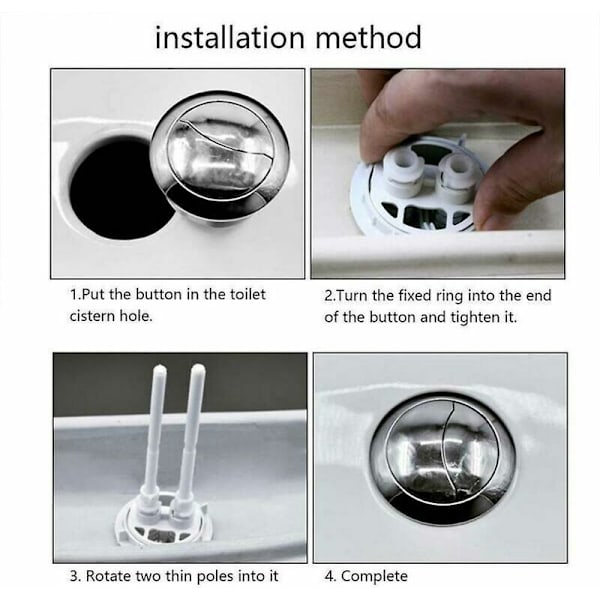 installation method

1.Put the button in the toilet cistern hole.

2.Turn the fixed ring into the end of the button and tighten it.

3. Rotate two thin poles into it

4. Complete