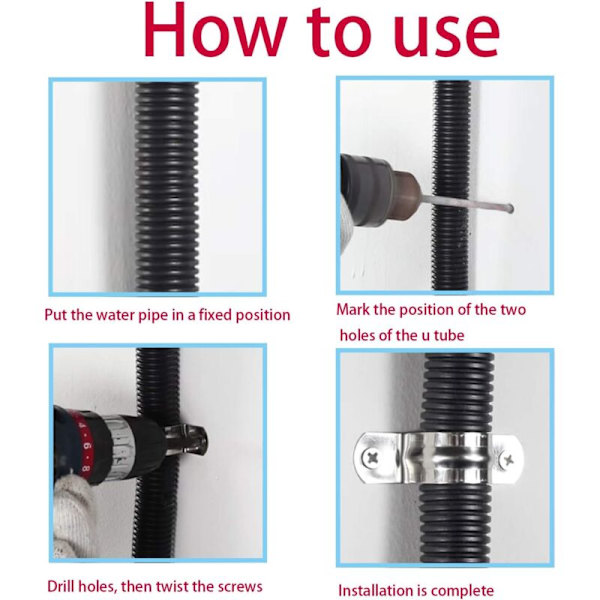 How to use

Put the water pipe in a fixed position

Mark the position of the two holes of the u tube

Drill holes, then twist the screws

Installation is complete