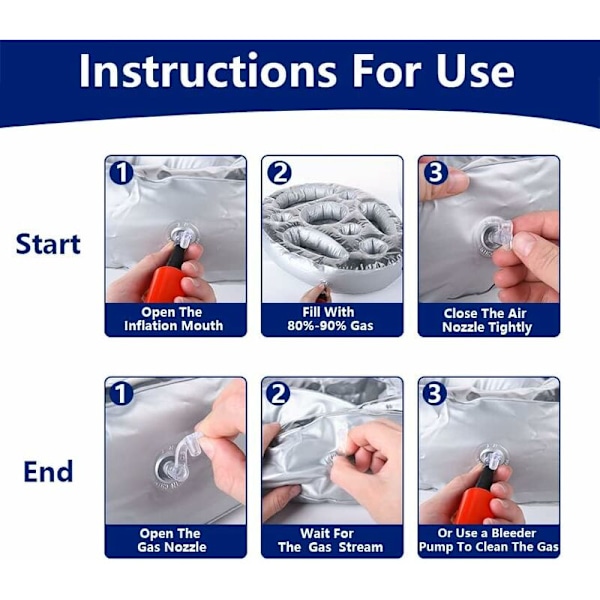 Instructions For Use

Start

1
Open The Inflation Mouth

2
Fill With 80%-90% Gas

3
Close The Air Nozzle Tightly

End

1
Open The Gas Nozzle

2
Wait For The Gas Stream

3
Or Use a Bleeder Pump To Clean The Gas