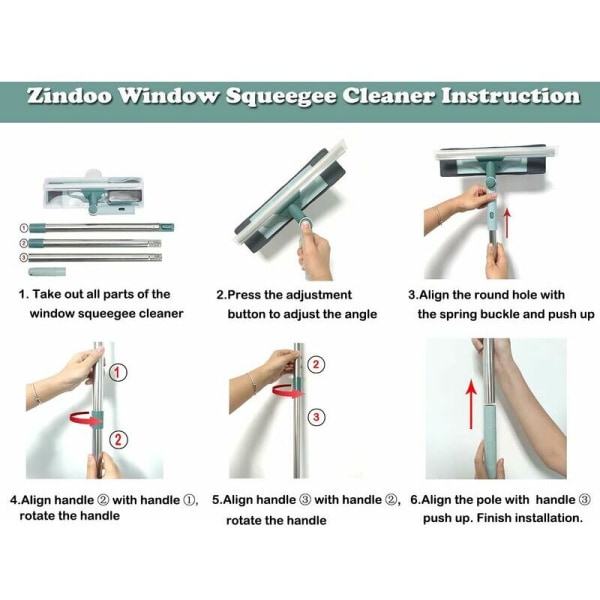 Zindoo Window Squeegee Cleaner Instruction

①
②
③

1. Take out all parts of the window squeegee cleaner

2.Press the adjustment button to adjust the angle

3.Align the round hole with the spring buckle and push up

①
②

②
③

4.Align handle ② with handle ①, rotate the handle

5.Align handle ③ with handle ②, rotate the handle

6.Align the pole with handle ③ push up. Finish installation.