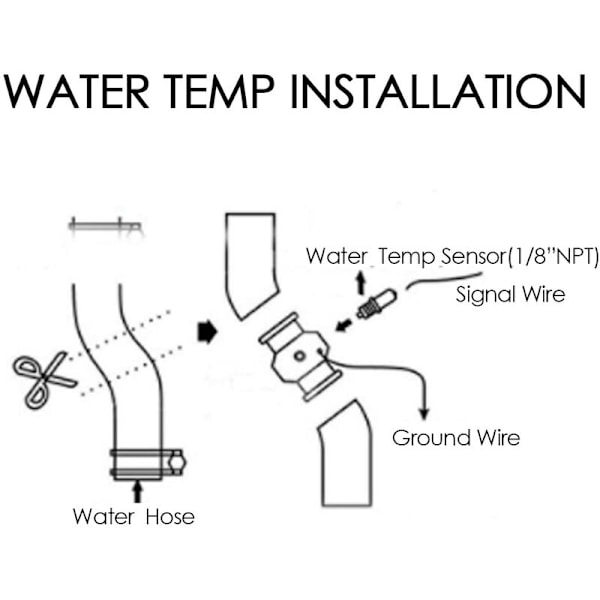 WATER TEMP INSTALLATION

Water Temp Sensor(1/8"NPT)

Signal Wire

Ground Wire

Water Hose