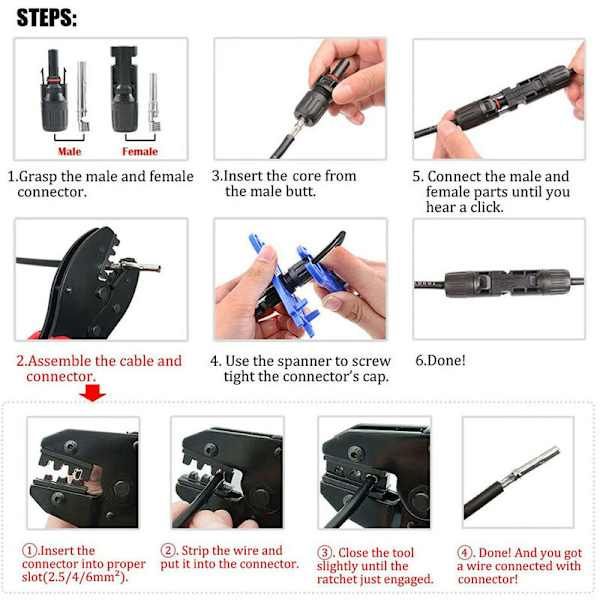 STEPS:

Male Female

1.Grasp the male and female connector.

3.Insert the core from the male butt.

5. Connect the male and female parts until you hear a click.

2.Assemble the cable and connector.

4. Use the spanner to screw tight the connector's cap.

6.Done!

①.Insert the connector into proper slot(2.5/4/6mm$^2$).

②. Strip the wire and put it into the connector.

③. Close the tool slightly until the ratchet just engaged.

④. Done! And you got a wire connected with connector!