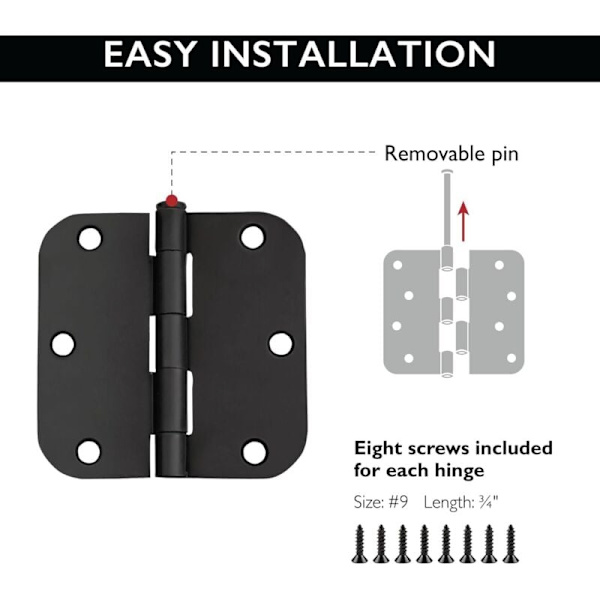 EASY INSTALLATION

Removable pin

Eight screws included for each hinge

Size: #9 Length: ¾"