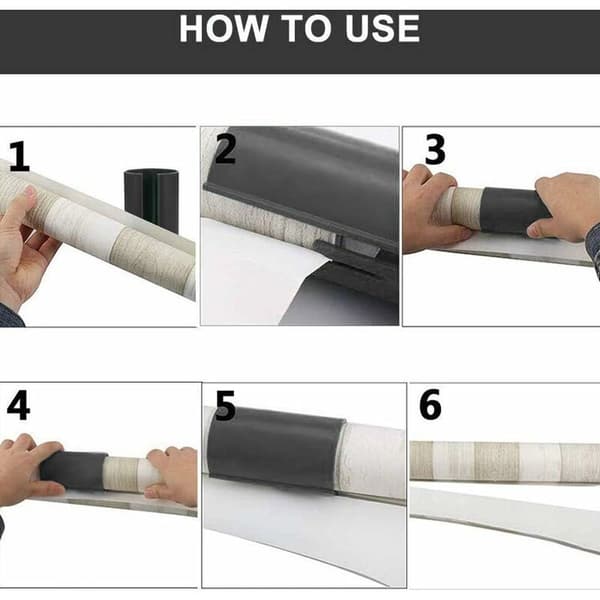 HOW TO USE

1

2

3

4

5

6