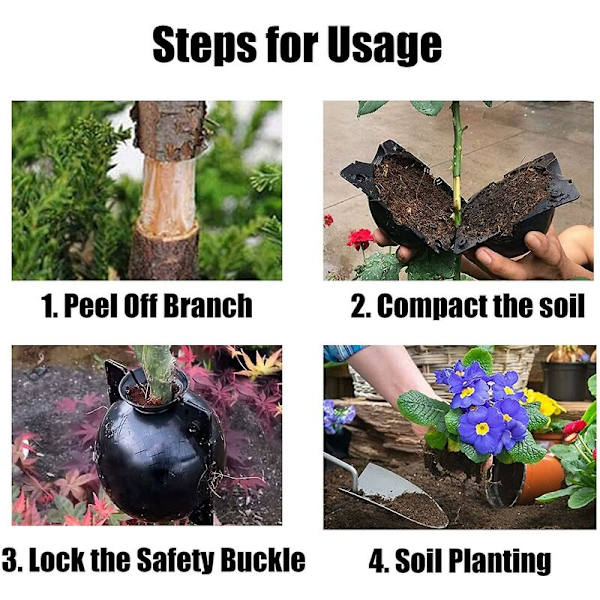 Steps for Usage

1. Peel Off Branch

2. Compact the soil

3. Lock the Safety Buckle

4. Soil Planting