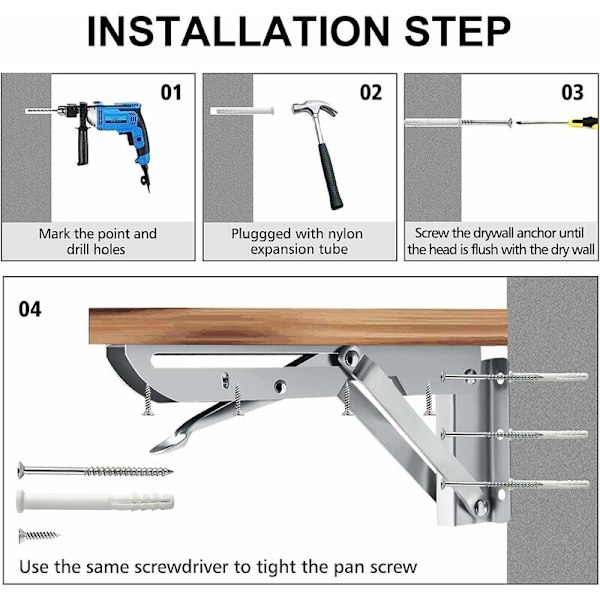 INSTALLATION STEP

01

Mark the point and drill holes

02

Pluggged with nylon expansion tube

03

Screw the drywall anchor until the head is flush with the dry wall

04

Use the same screwdriver to tight the pan screw