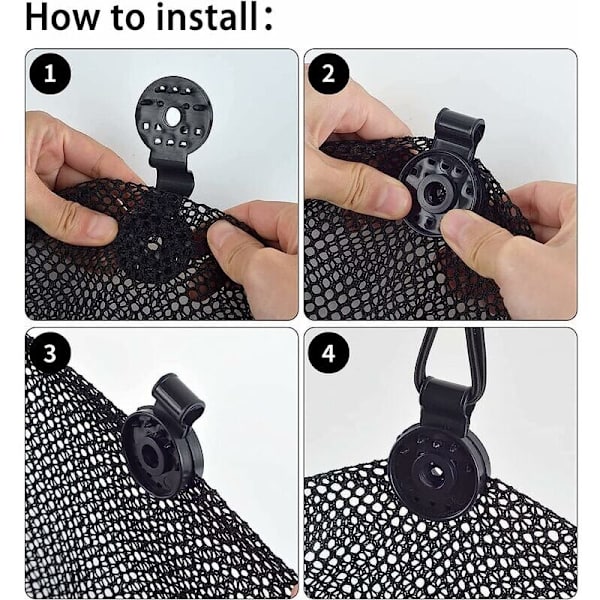 How to install:

1

2

3

4