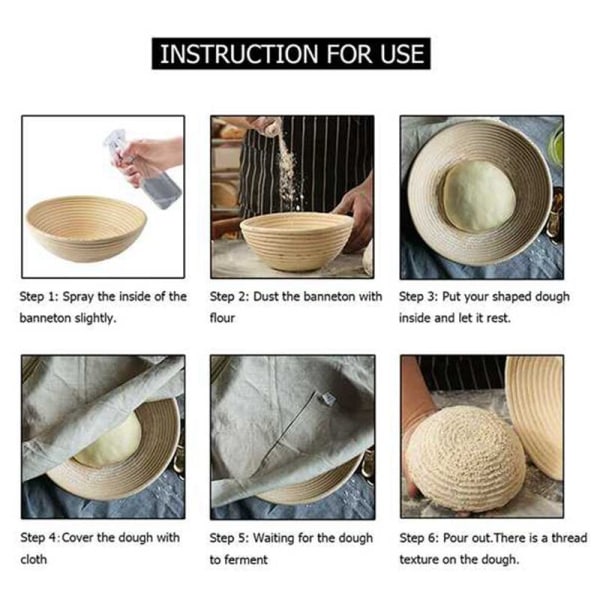 INSTRUCTION FOR USE

Step 1: Spray the inside of the banneton slightly.

Step 2: Dust the banneton with flour

Step 3: Put your shaped dough inside and let it rest.

Step 4:Cover the dough with cloth

Step 5: Waiting for the dough to ferment

Step 6: Pour out.There is a thread texture on the dough.