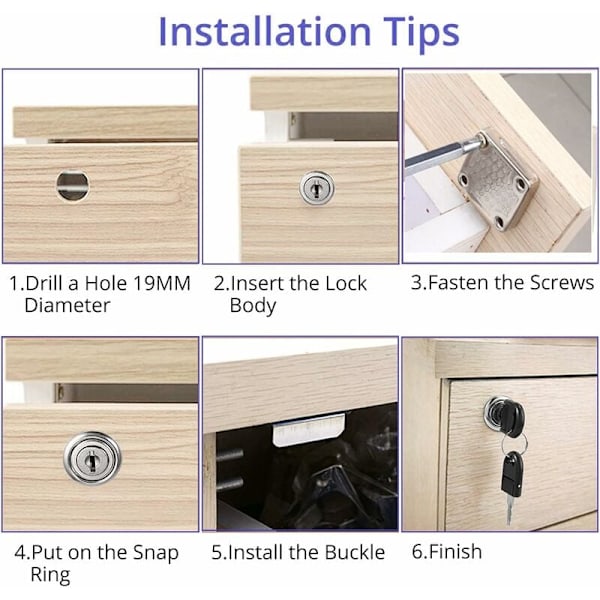 Installation Tips

1.Drill a Hole 19MM Diameter

2.Insert the Lock Body

3.Fasten the Screws

4.Put on the Snap Ring

5.Install the Buckle

6.Finish