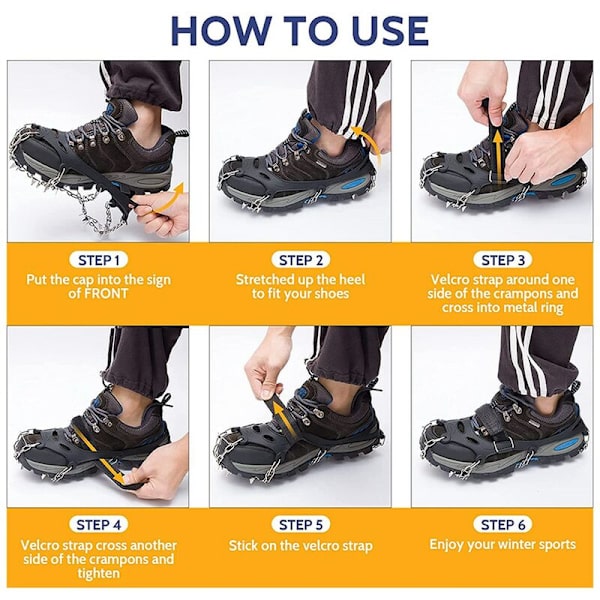 HOW TO USE

STEP 1
Put the cap into the sign of FRONT

STEP 2
Stretched up the heel to fit your shoes

STEP 3
Velcro strap around one side of the crampons and cross into metal ring

STEP 4
Velcro strap cross another side of the crampons and tighten

STEP 5
Stick on the velcro strap

STEP 6
Enjoy your winter sports