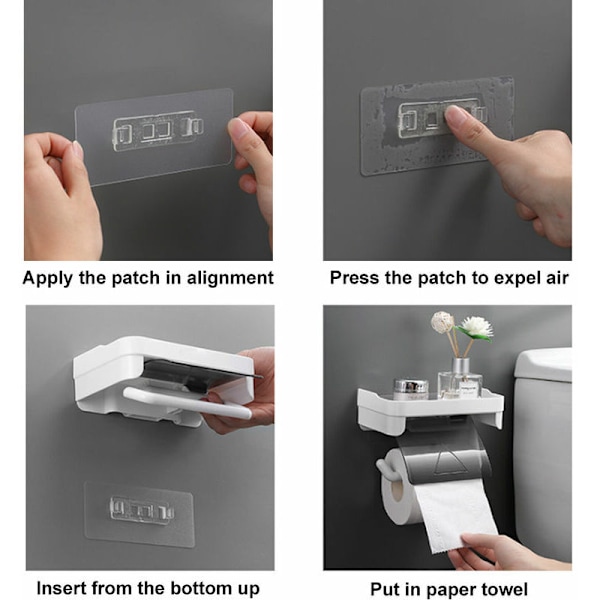 Apply the patch in alignment

Press the patch to expel air

Insert from the bottom up

Put in paper towel