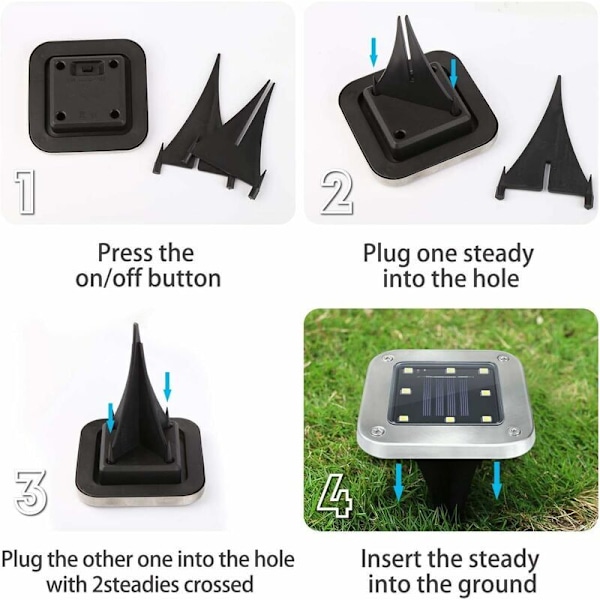 1

Press the on/off button

2

Plug one steady into the hole

3

Plug the other one into the hole with 2steadies crossed

4

Insert the steady into the ground