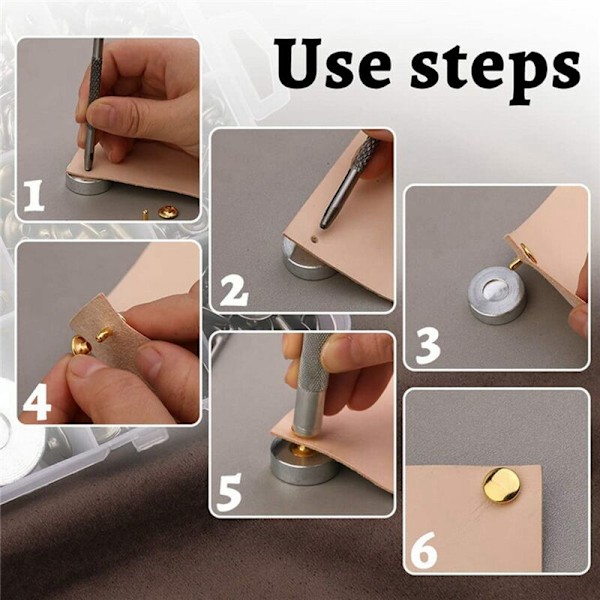 Use steps

1

2

3

4

5

6