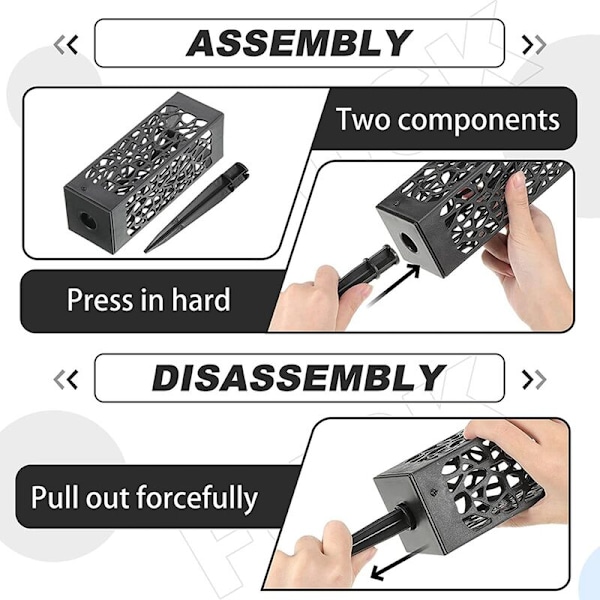 ASSEMBLY

Two components

Press in hard

DISASSEMBLY

Pull out forcefully