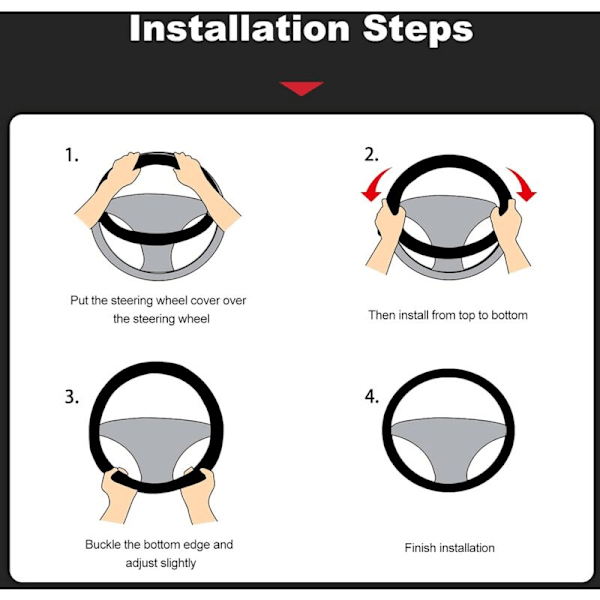 Installation Steps

1.

Put the steering wheel cover over the steering wheel

2.

Then install from top to bottom

3.

Buckle the bottom edge and adjust slightly

4.

Finish installation