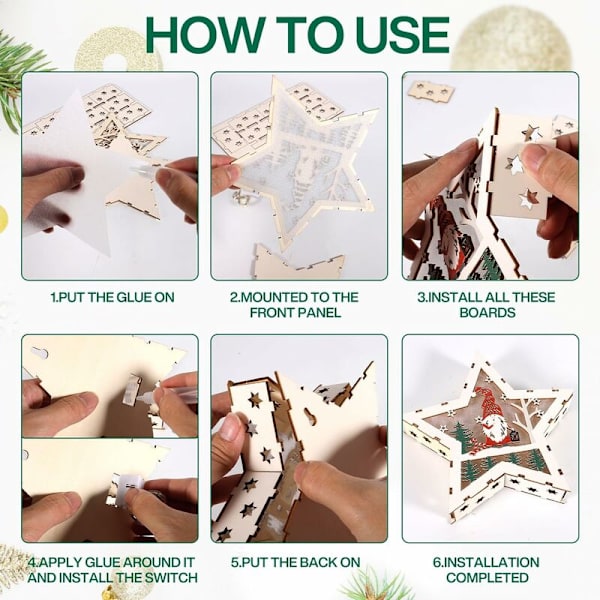 HOW TO USE

1.PUT THE GLUE ON

2.MOUNTED TO THE FRONT PANEL

3.INSTALL ALL THESE BOARDS

4.APPLY GLUE AROUND IT AND INSTALL THE SWITCH

5.PUT THE BACK ON

6.INSTALLATION COMPLETED