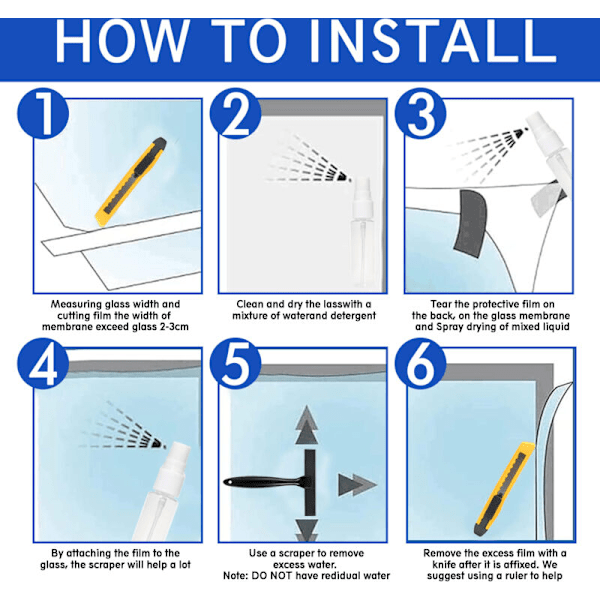 HOW TO INSTALL

1

Measuring glass width and cutting film the width of membrane exceed glass 2-3cm

2

Clean and dry the lasswith a mixture of waterand detergent

3

Tear the protective film on the back, on the glass membrane and Spray drying of mixed liquid

4

By attaching the film to the glass, the scraper will help a lot

5

Use a scraper to remove excess water.
Note: DO NOT have redidual water

6

Remove the excess film with a knife after it is affixed. We suggest using a ruler to help