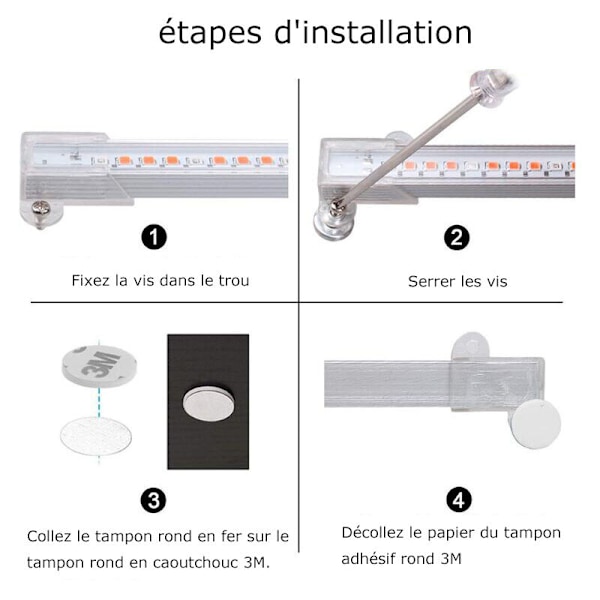 étapes d'installation

1

Fixez la vis dans le trou

2

Serrer les vis

3M

3

Collez le tampon rond en fer sur le tampon rond en caoutchouc 3M.

4

Décollez le papier du tampon adhésif rond 3M