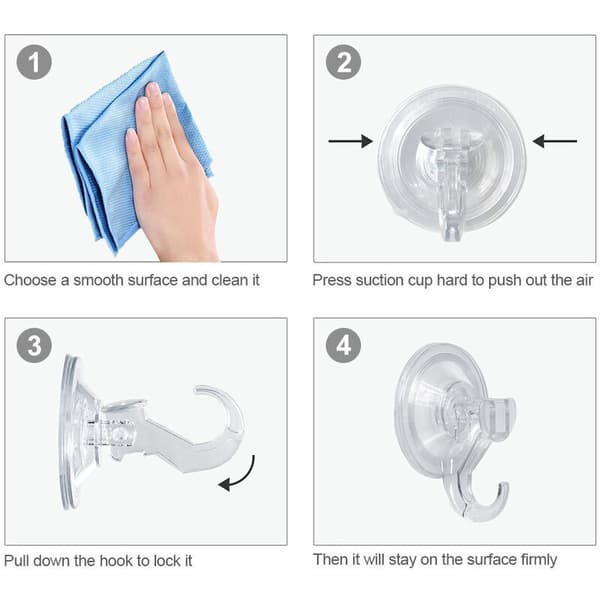 1

Choose a smooth surface and clean it

2

Press suction cup hard to push out the air

3

Pull down the hook to lock it

4

Then it will stay on the surface firmly