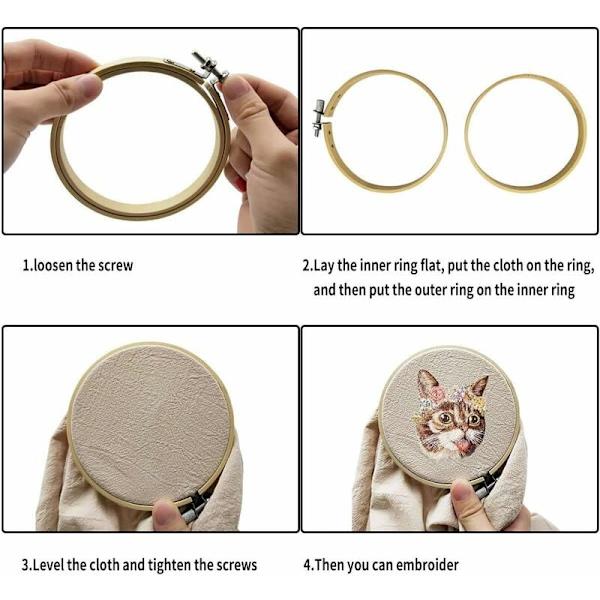 1.loosen the screw

2.Lay the inner ring flat, put the cloth on the ring, and then put the outer ring on the inner ring

3.Level the cloth and tighten the screws

4.Then you can embroider