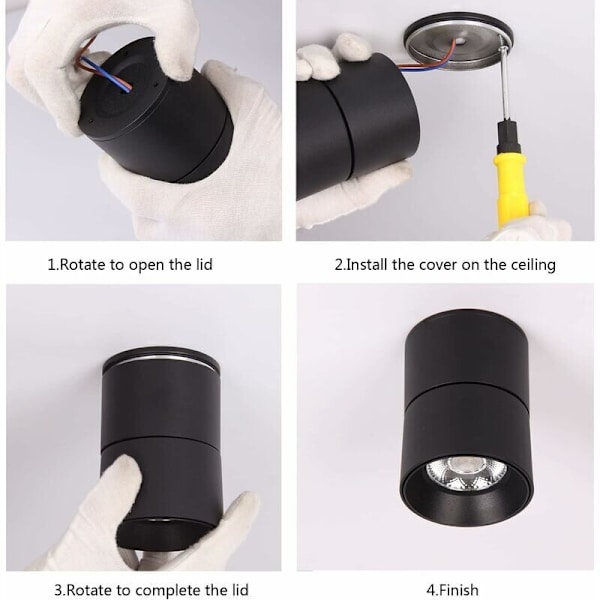 1.Rotate to open the lid

2.Install the cover on the ceiling

3.Rotate to complete the lid

4.Finish