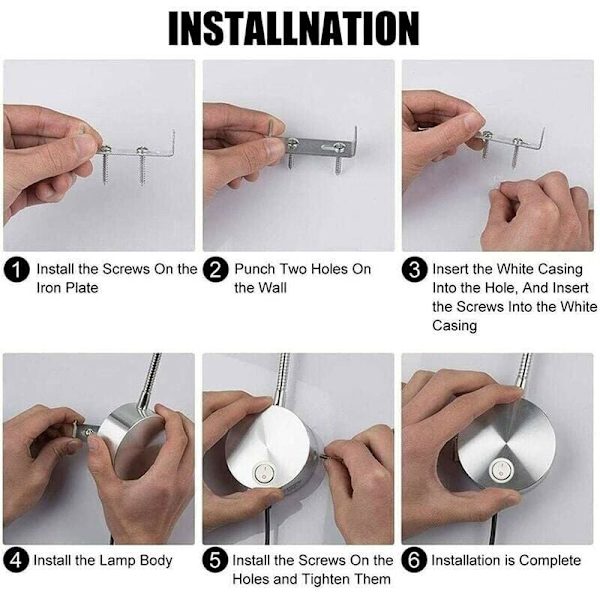 INSTALLNATION

1 Install the Screws On the Iron Plate

2 Punch Two Holes On the Wall

3 Insert the White Casing Into the Hole, And Insert the Screws Into the White Casing

4 Install the Lamp Body

5 Install the Screws On the Holes and Tighten Them

6 Installation is Complete