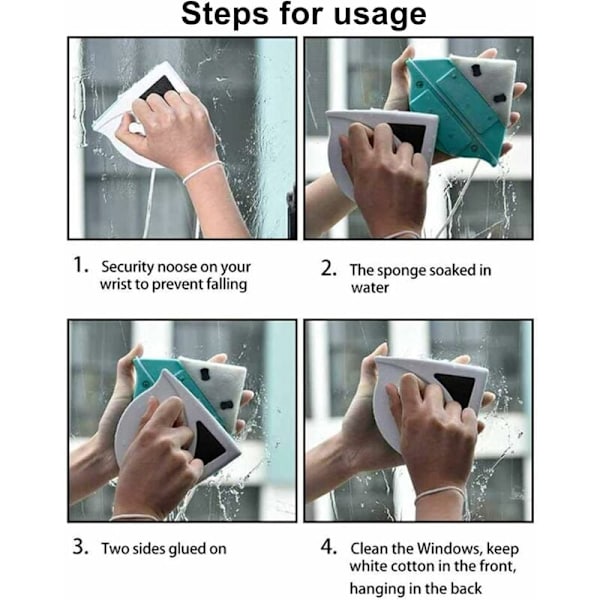 Steps for usage

1. Security noose on your wrist to prevent falling

2. The sponge soaked in water

3. Two sides glued on

4. Clean the Windows, keep white cotton in the front, hanging in the back