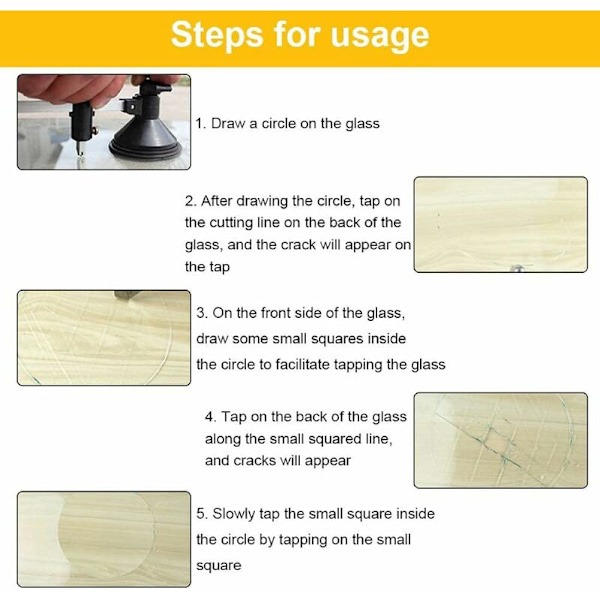 Steps for usage

1. Draw a circle on the glass

2. After drawing the circle, tap on the cutting line on the back of the glass, and the crack will appear on the tap

3. On the front side of the glass, draw some small squares inside the circle to facilitate tapping the glass

4. Tap on the back of the glass along the small squared line, and cracks will appear

5. Slowly tap the small square inside the circle by tapping on the small square