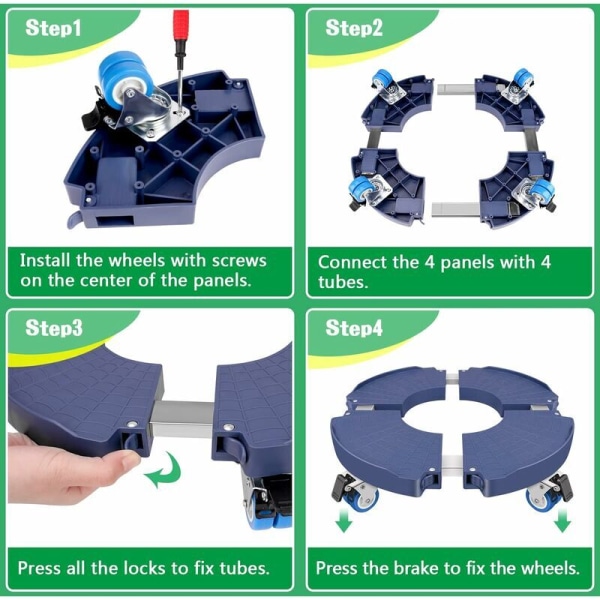 Step1

Install the wheels with screws on the center of the panels.

Step2

Connect the 4 panels with 4 tubes.

Step3

Press all the locks to fix tubes.

Step4

Press the brake to fix the wheels.