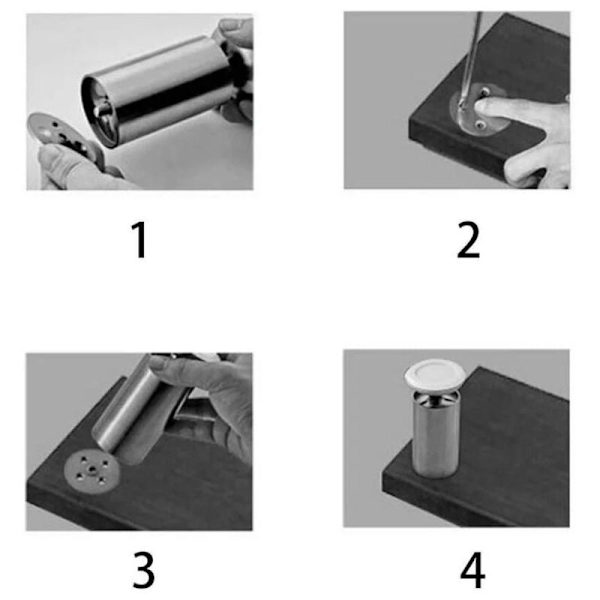 1

2

3

4