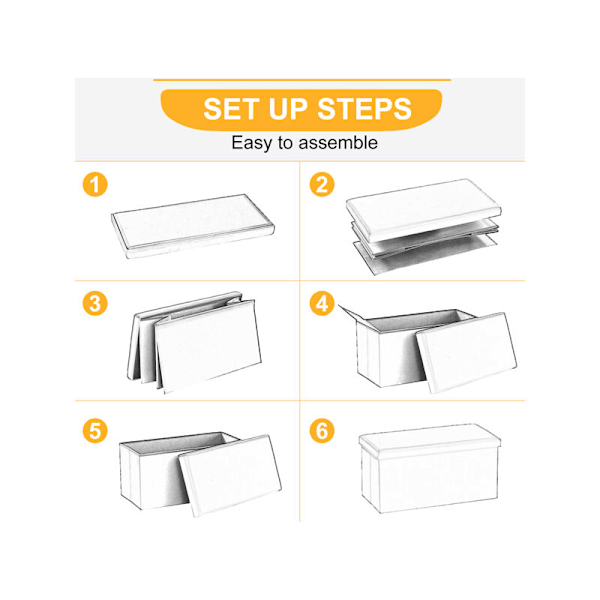 SET UP STEPS
Easy to assemble

1

2

3

4

5

6