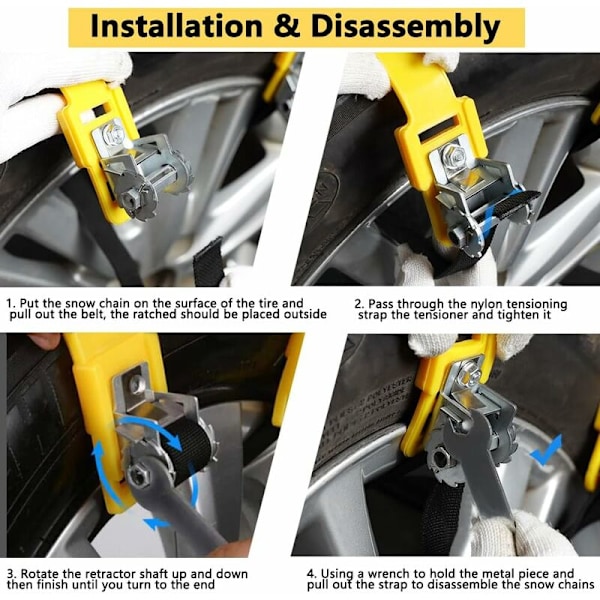 Installation & Disassembly

1. Put the snow chain on the surface of the tire and pull out the belt, the ratched should be placed outside

2. Pass through the nylon tensioning strap the tensioner and tighten it

3. Rotate the retractor shaft up and down then finish until you turn to the end

4. Using a wrench to hold the metal piece and pull out the strap to disassemble the snow chains