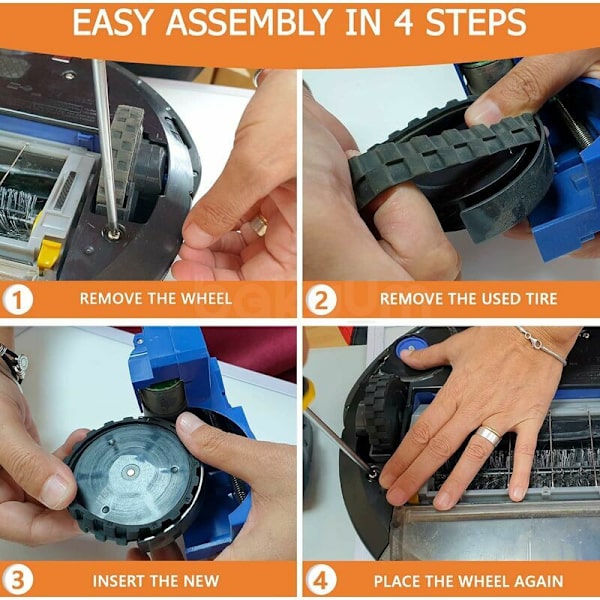 EASY ASSEMBLY IN 4 STEPS

1 REMOVE THE WHEEL

2 REMOVE THE USED TIRE

3 INSERT THE NEW

4 PLACE THE WHEEL AGAIN