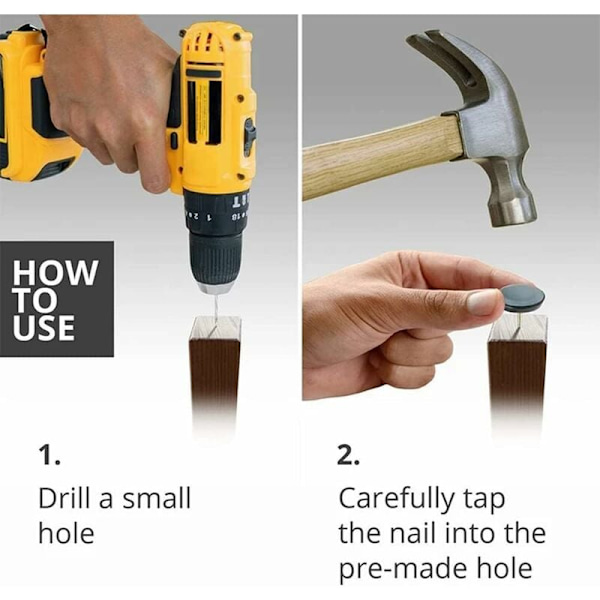 HOW TO USE

1.

Drill a small hole

2.

Carefully tap the nail into the pre-made hole