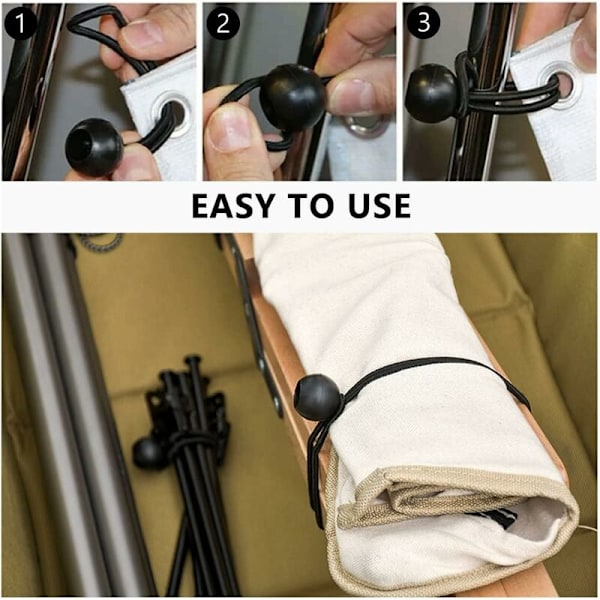 1

2

3

EASY TO USE