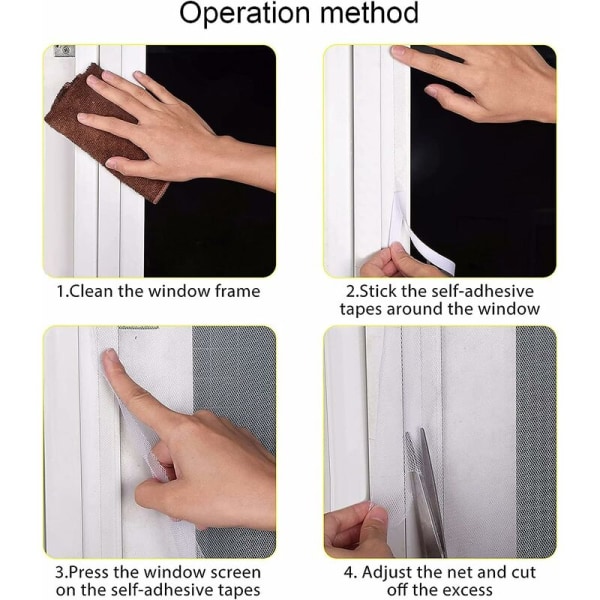 Operation method

1.Clean the window frame

2.Stick the self-adhesive tapes around the window

3.Press the window screen on the self-adhesive tapes

4. Adjust the net and cut off the excess