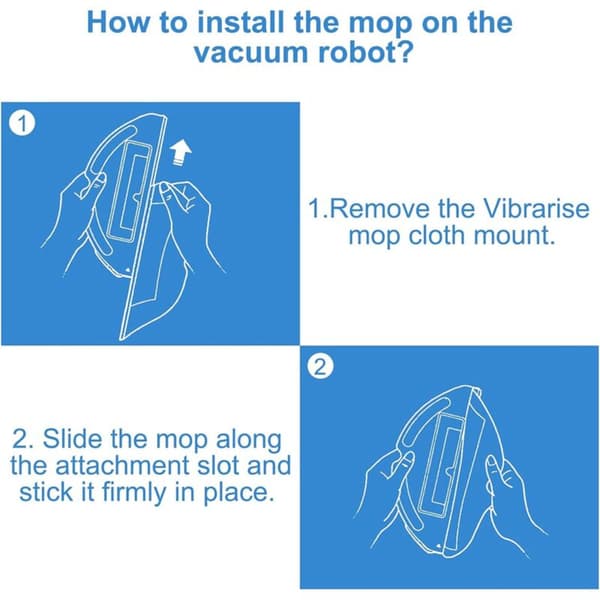 How to install the mop on the vacuum robot?

1

1.Remove the Vibrarise mop cloth mount.

2

2. Slide the mop along the attachment slot and stick it firmly in place.